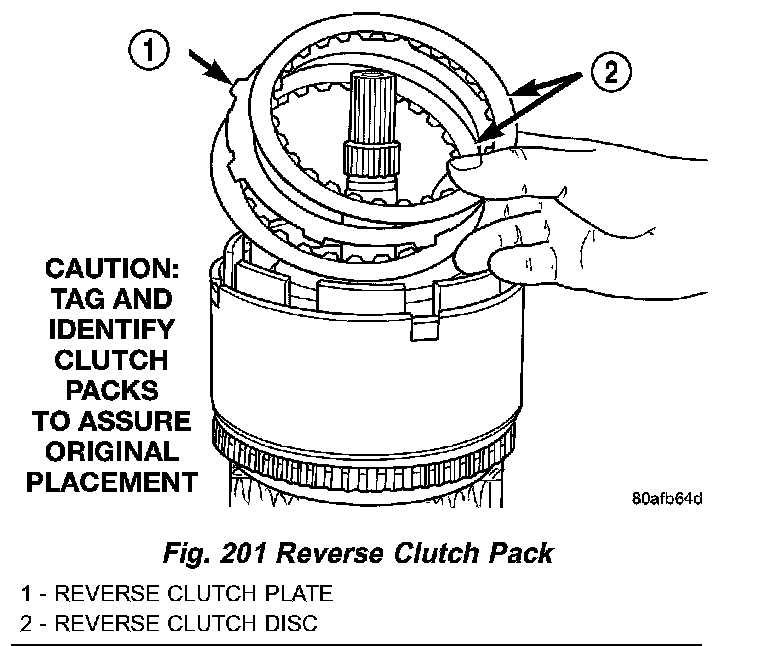 1

2

CAUTION:
TAG AND
IDENTIFY
CLUTCH
PACKS
TO ASSURE
ORIGINAL
PLACEMENT

80afb64d

Fig. 201 Reverse Clutch Pack

1 - REVERSE CLUTCH PLATE
2 - REVERSE CLUTCH DISC