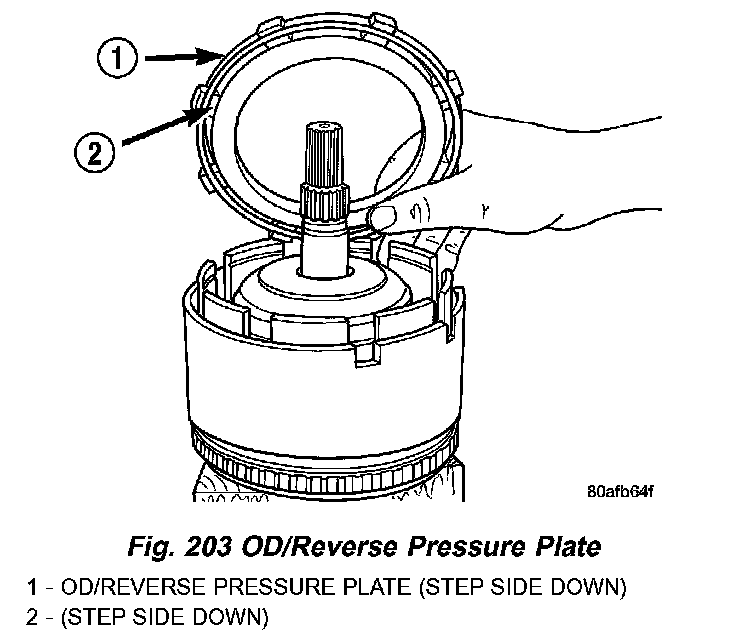 1

2

80afb64f

Fig. 203 OD/Reverse Pressure Plate

1 - OD/REVERSE PRESSURE PLATE (STEP SIDE DOWN)
2 - (STEP SIDE DOWN)