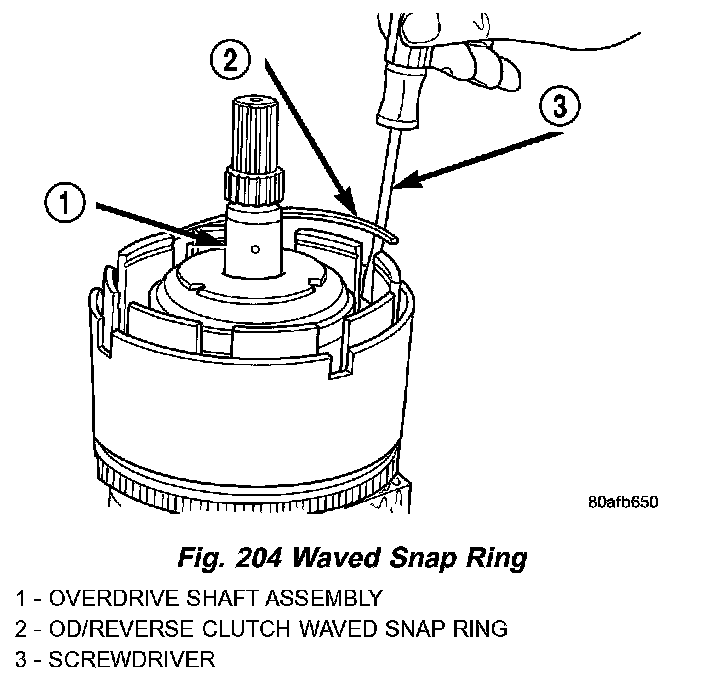 2
3
1
80afb650

Fig. 204 Waved Snap Ring

1 - OVERDRIVE SHAFT ASSEMBLY
2 - OD/REVERSE CLUTCH WAVED SNAP RING
3 - SCREWDRIVER