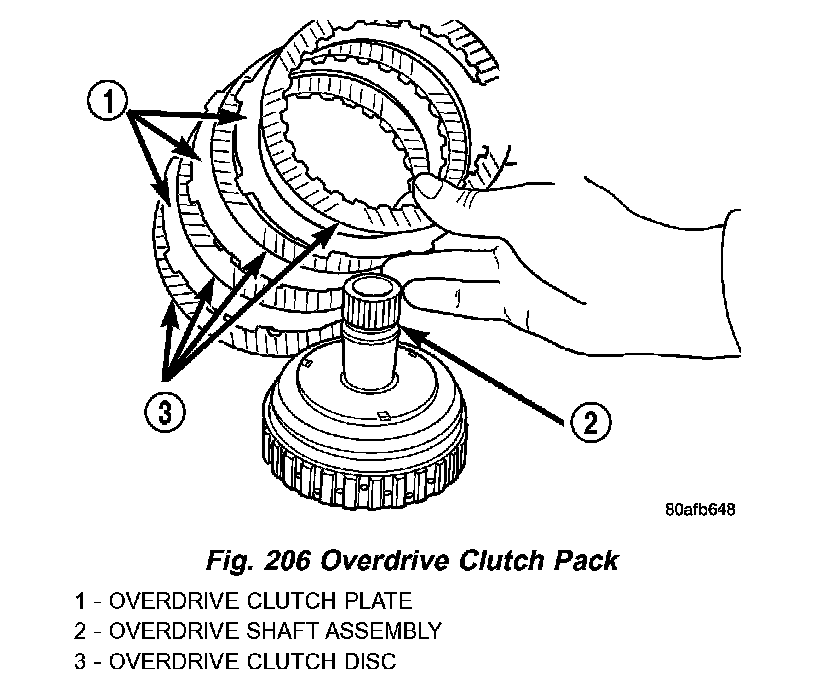 1

3

2

80afb648

Fig. 206 Overdrive Clutch Pack

1 - OVERDRIVE CLUTCH PLATE
2 - OVERDRIVE SHAFT ASSEMBLY
3 - OVERDRIVE CLUTCH DISC