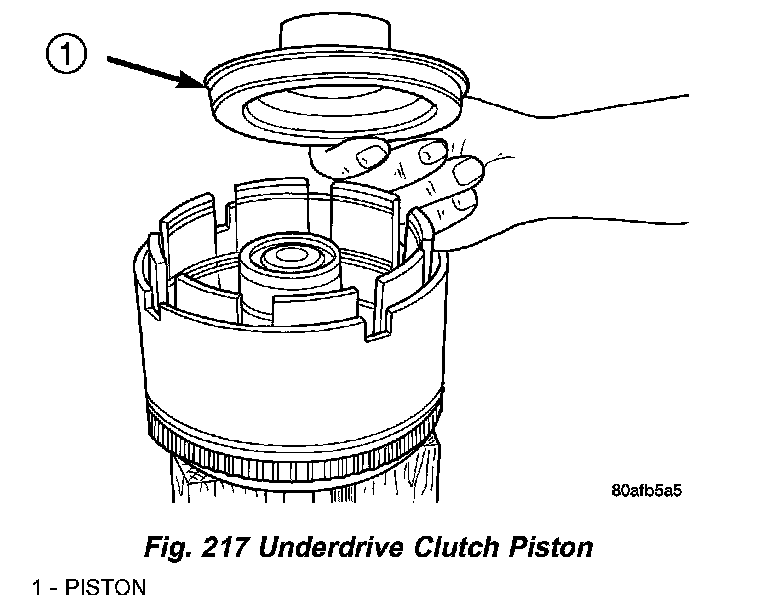 1

80afb5a5

Fig. 217 Underdrive Clutch Piston

1 - PISTON