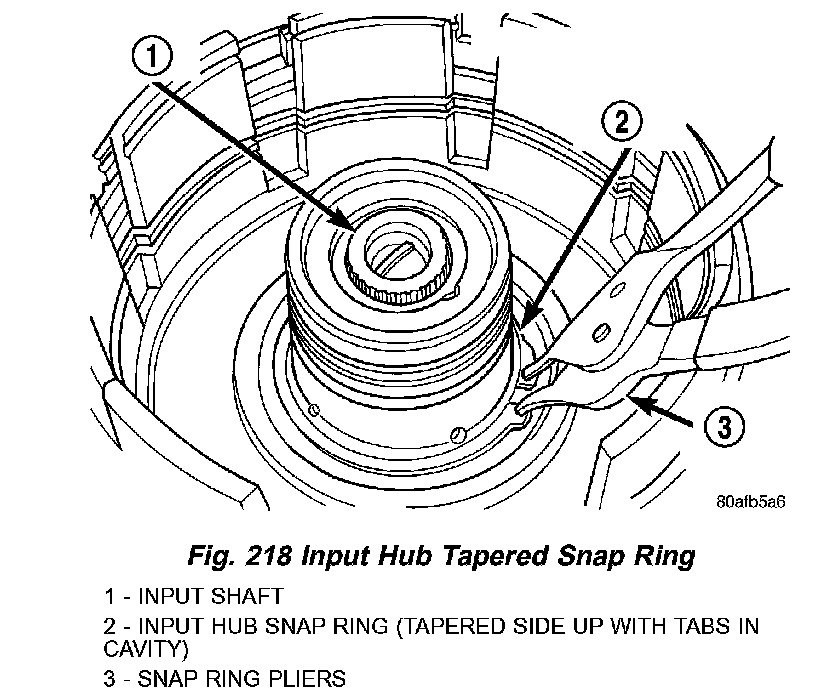 1

2

3

80afb5a6

Fig. 218 Input Hub Tapered Snap Ring

1 - INPUT SHAFT

2 - INPUT HUB SNAP RING (TAPERED SIDE UP WITH TABS IN CAVITY)

3 - SNAP RING PLIERS