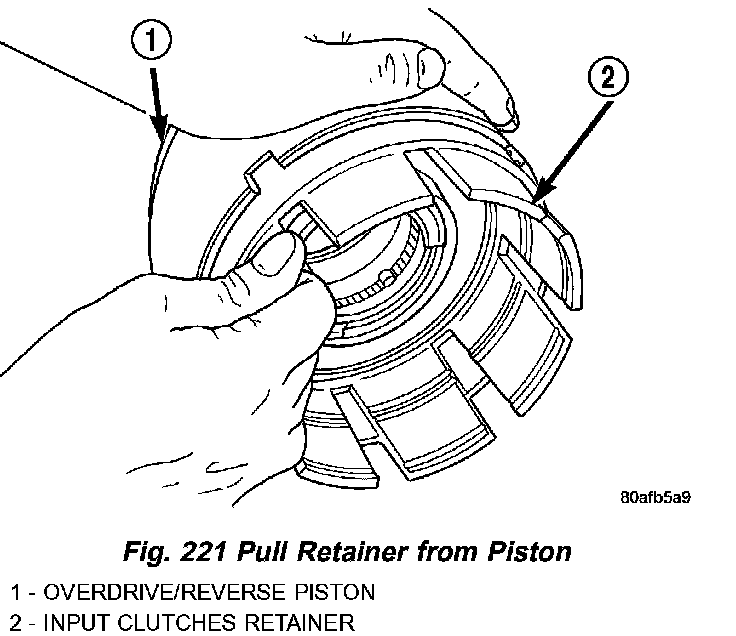 1

2

80afb5a9

Fig. 221 Pull Retainer from Piston

1 - OVERDRIVE/REVERSE PISTON
2 - INPUT CLUTCHES RETAINER