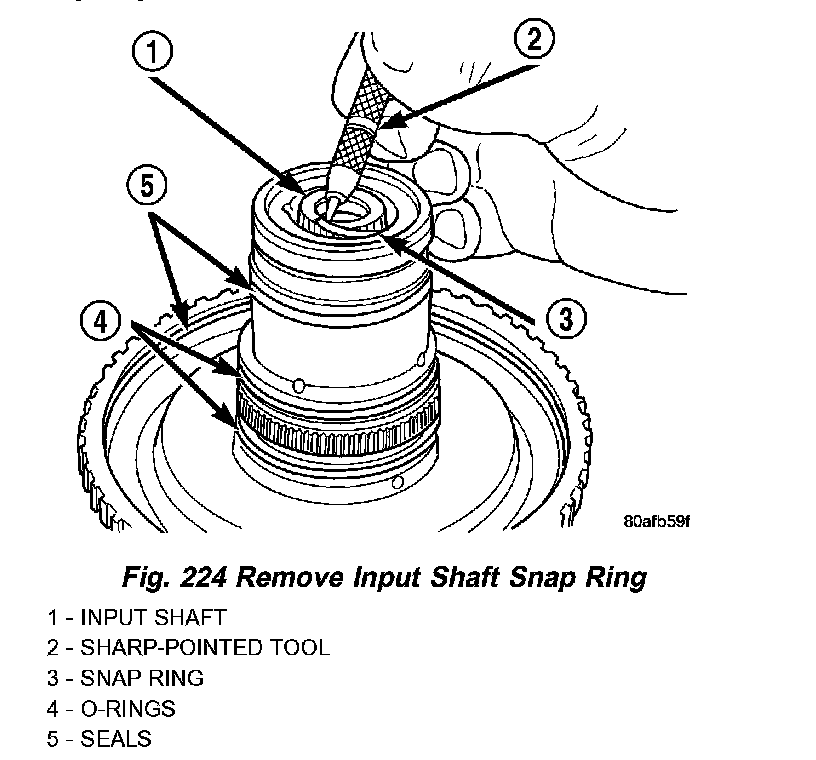 1
2
5
4
3
80afb59f

Fig. 224 Remove Input Shaft Snap Ring

1 - INPUT SHAFT
2 - SHARP-POINTED TOOL
3 - SNAP RING
4 - O-RINGS
5 - SEALS