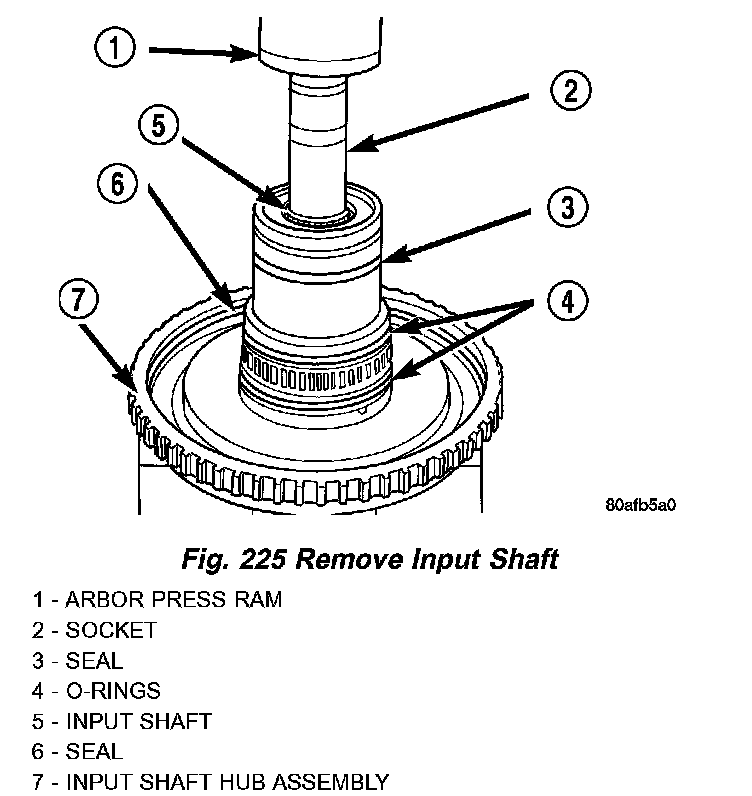 1

2

5

6

3

7

4

80afb5a0

Fig. 225 Remove Input Shaft

1 - ARBOR PRESS RAM
2 - SOCKET
3 - SEAL
4 - O-RINGS
5 - INPUT SHAFT
6 - SEAL
7 - INPUT SHAFT HUB ASSEMBLY