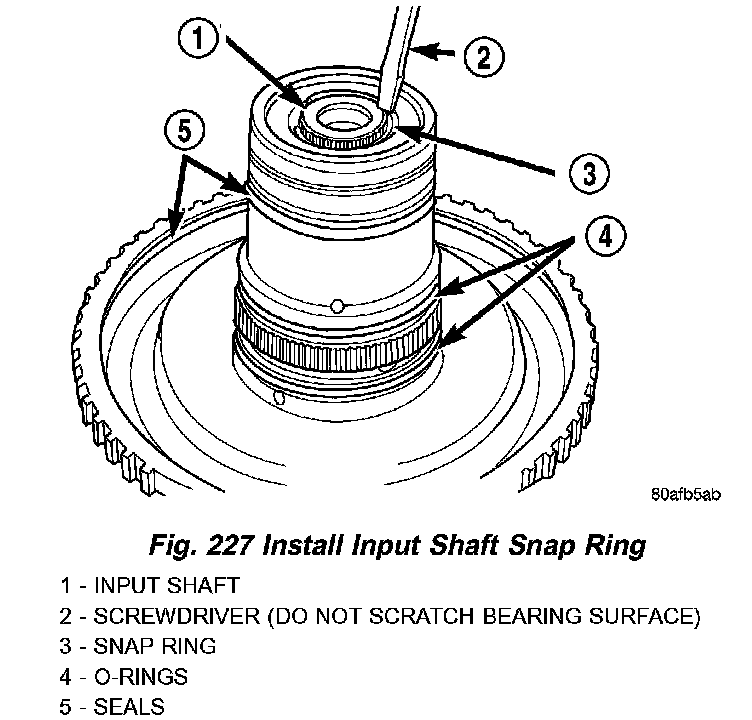 1
2
5
3
4

80afb5ab

Fig. 227 Install Input Shaft Snap Ring

1 - INPUT SHAFT
2 - SCREWDRIVER (DO NOT SCRATCH BEARING SURFACE)
3 - SNAP RING
4 - O-RINGS
5 - SEALS