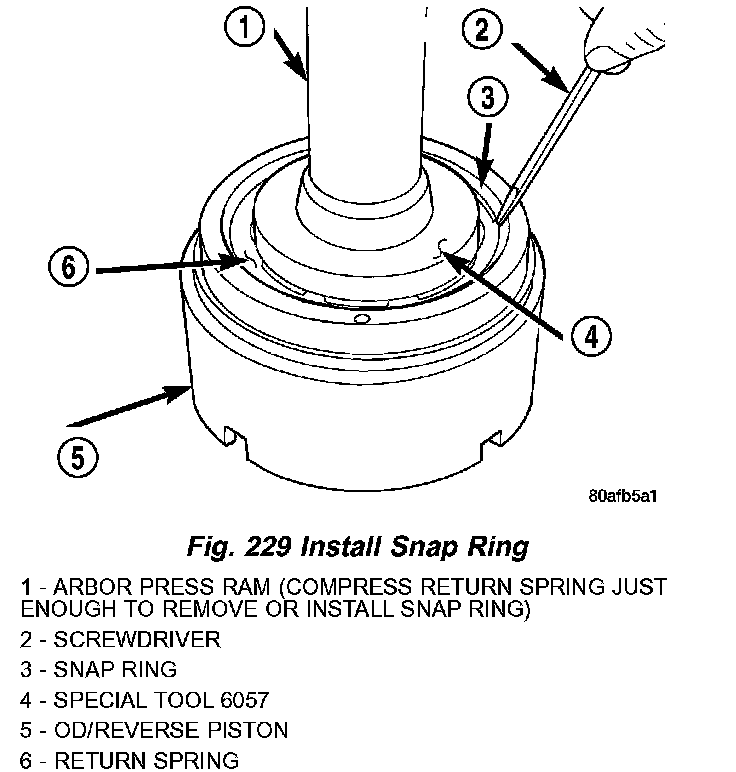 1
2
3
6
4
5
80afb5a1

Fig. 229 Install Snap Ring

1 - ARBOR PRESS RAM (COMPRESS RETURN SPRING JUST ENOUGH TO REMOVE OR INSTALL SNAP RING)
2 - SCREWDRIVER
3 - SNAP RING
4 - SPECIAL TOOL 6057
5 - OD/REVERSE PISTON
6 - RETURN SPRING