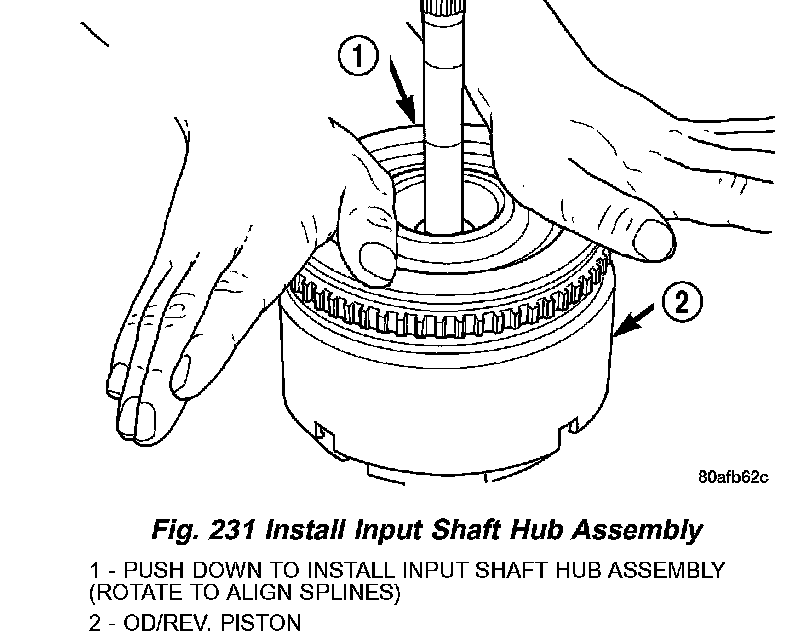 1

2

80afb62c

Fig. 231 Install Input Shaft Hub Assembly

1 - PUSH DOWN TO INSTALL INPUT SHAFT HUB ASSEMBLY (ROTATE TO ALIGN SPLINES)

2 - OD/REV. PISTON