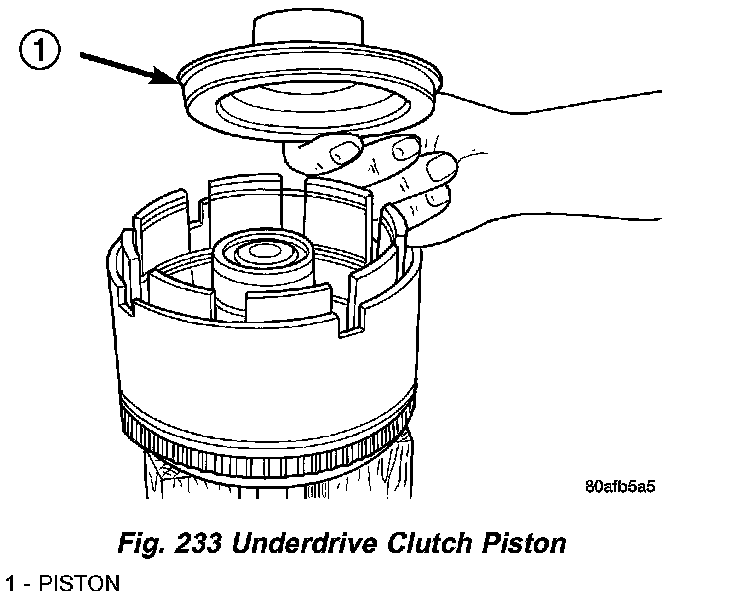 1

80afb5a5

Fig. 233 Underdrive Clutch Piston

1 - PISTON