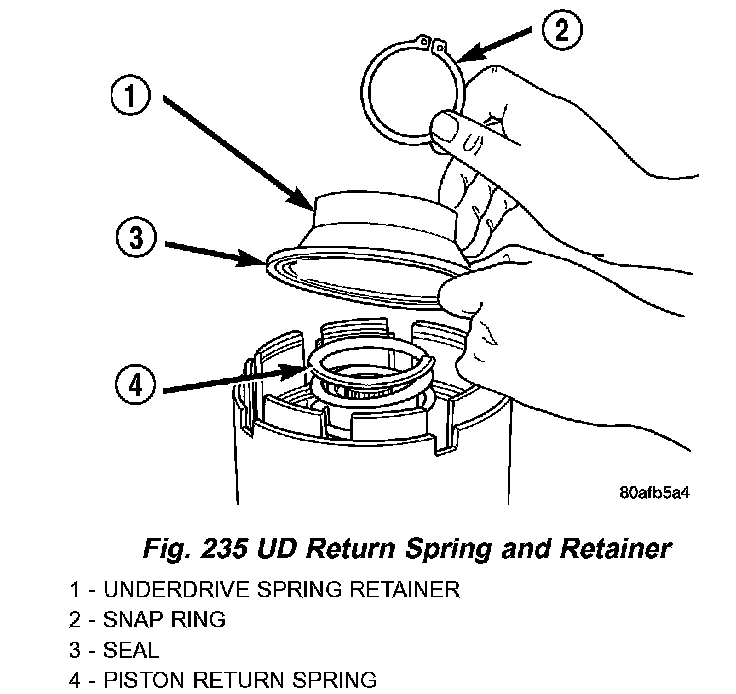 2
1
3
4
80afb5a4

Fig. 235 UD Return Spring and Retainer

1 - UNDERDRIVE SPRING RETAINER
2 - SNAP RING
3 - SEAL
4 - PISTON RETURN SPRING