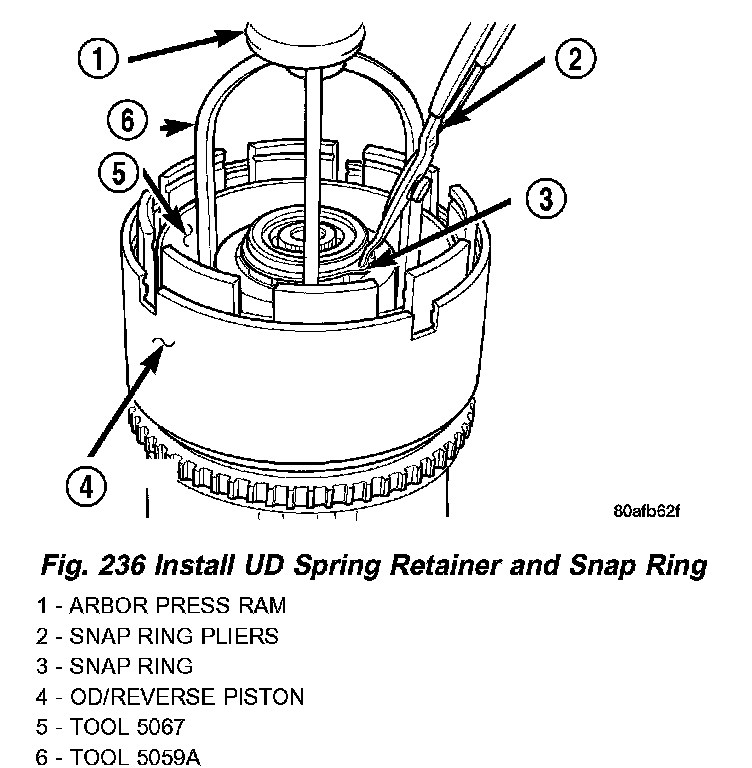 1
2
6
5
3
4
80afb62f

Fig. 236 Install UD Spring Retainer and Snap Ring

1 - ARBOR PRESS RAM
2 - SNAP RING PLIERS
3 - SNAP RING
4 - OD/REVERSE PISTON
5 - TOOL 5067
6 - TOOL 5059A