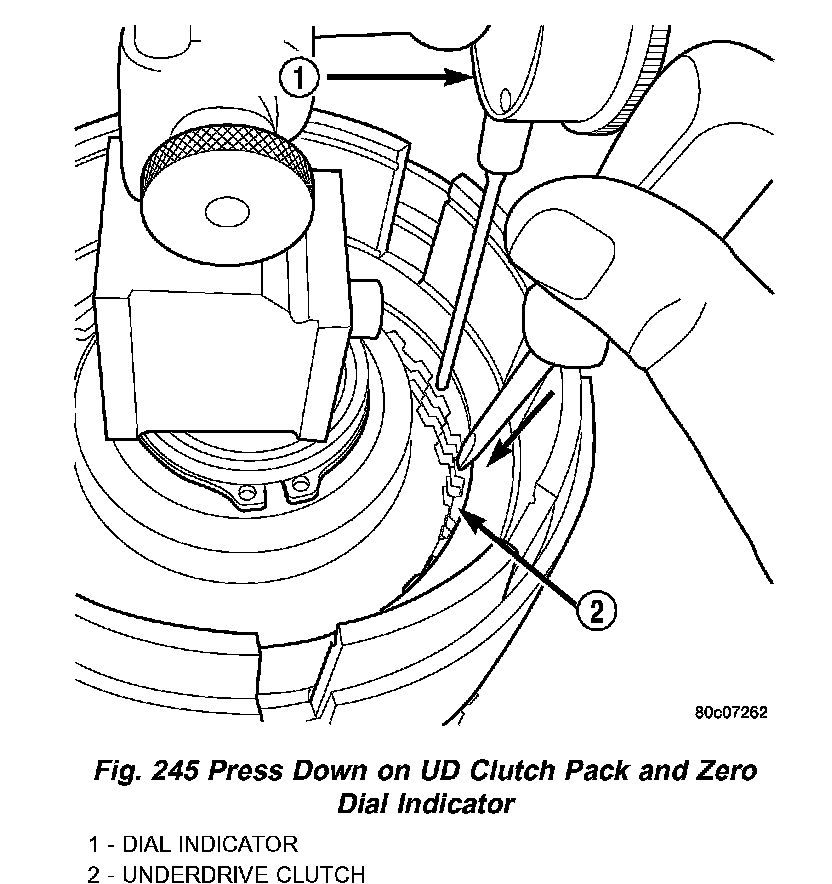 1

2

80c07262

Fig. 245 Press Down on UD Clutch Pack and Zero Dial Indicator

1 - DIAL INDICATOR
2 - UNDERDRIVE CLUTCH