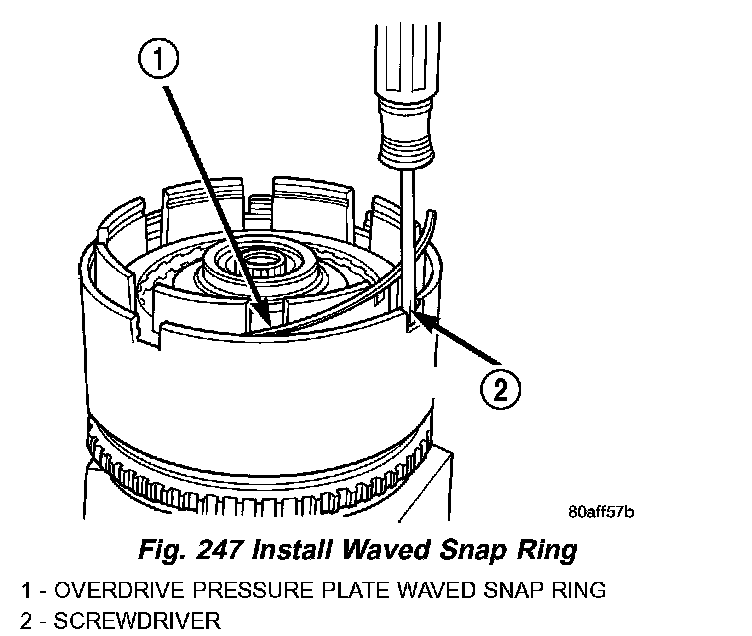 1

2

80aff57b

Fig. 247 Install Waved Snap Ring

1 - OVERDRIVE PRESSURE PLATE WAVED SNAP RING
2 - SCREWDRIVER