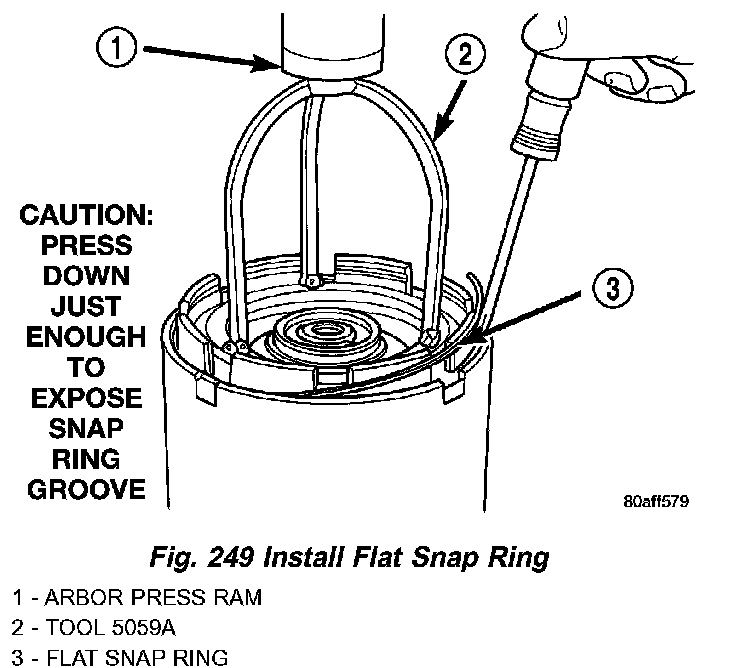 1

2

3

CAUTION: PRESS DOWN JUST ENOUGH TO EXPOSE SNAP RING GROOVE

80aff579

Fig. 249 Install Flat Snap Ring

1 - ARBOR PRESS RAM
2 - TOOL 5059A
3 - FLAT SNAP RING