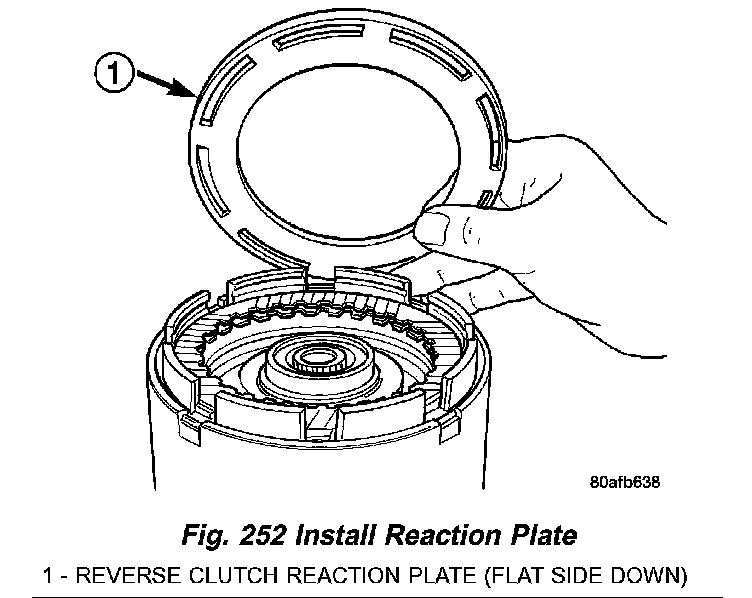 1

80afb638

Fig. 252 Install Reaction Plate

1 - REVERSE CLUTCH REACTION PLATE (FLAT SIDE DOWN)