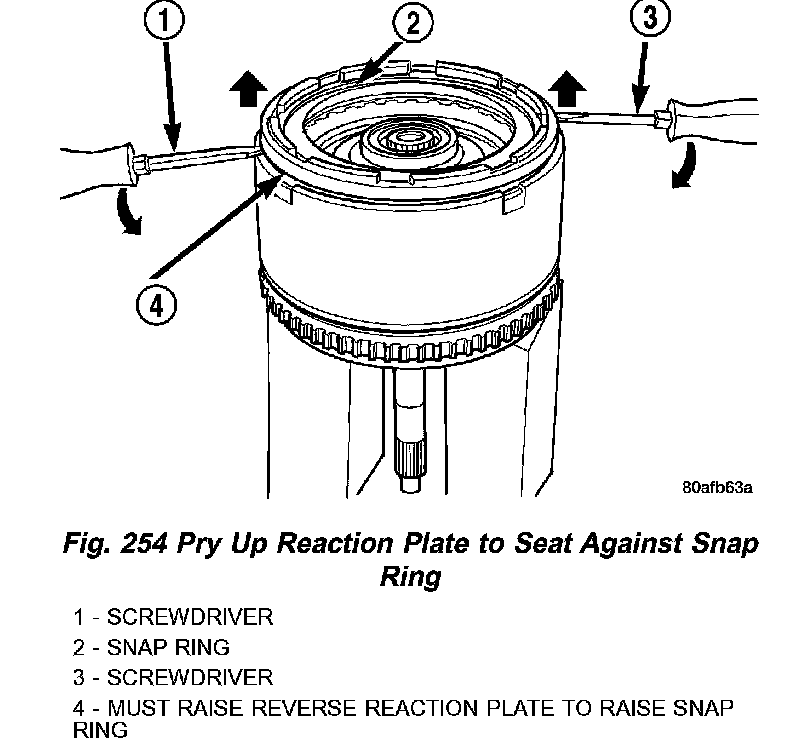 1
2
3
4
80afb63a

Fig. 254 Pry Up Reaction Plate to Seat Against Snap Ring

1 - SCREWDRIVER
2 - SNAP RING
3 - SCREWDRIVER
4 - MUST RAISE REVERSE REACTION PLATE TO RAISE SNAP RING