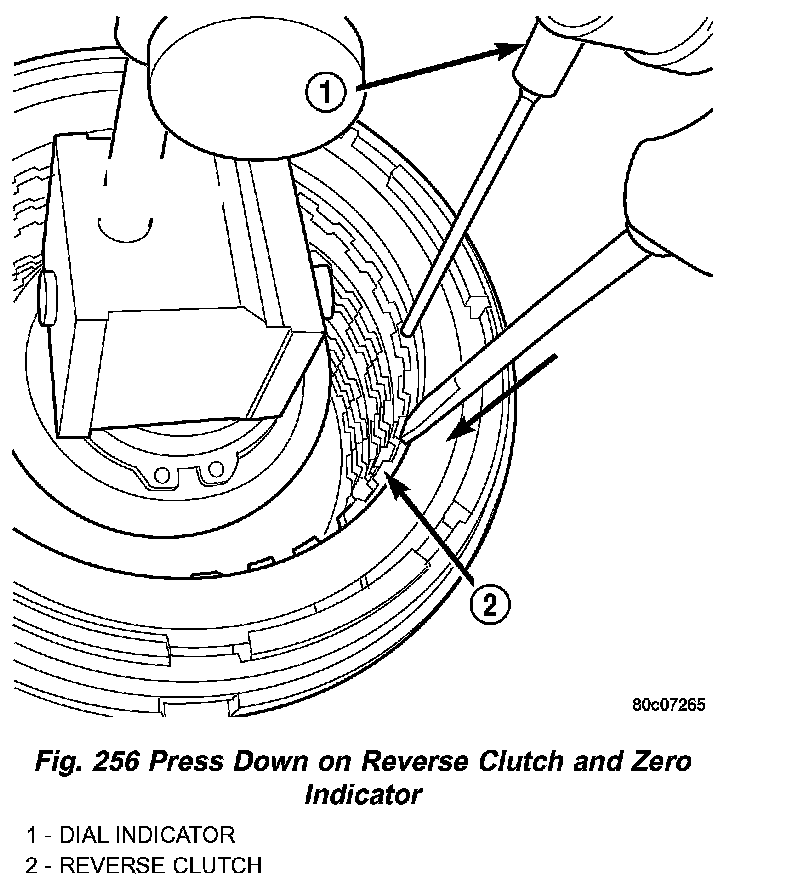 1

2

80c07265

Fig. 256 Press Down on Reverse Clutch and Zero Indicator

1 - DIAL INDICATOR
2 - REVERSE CLUTCH