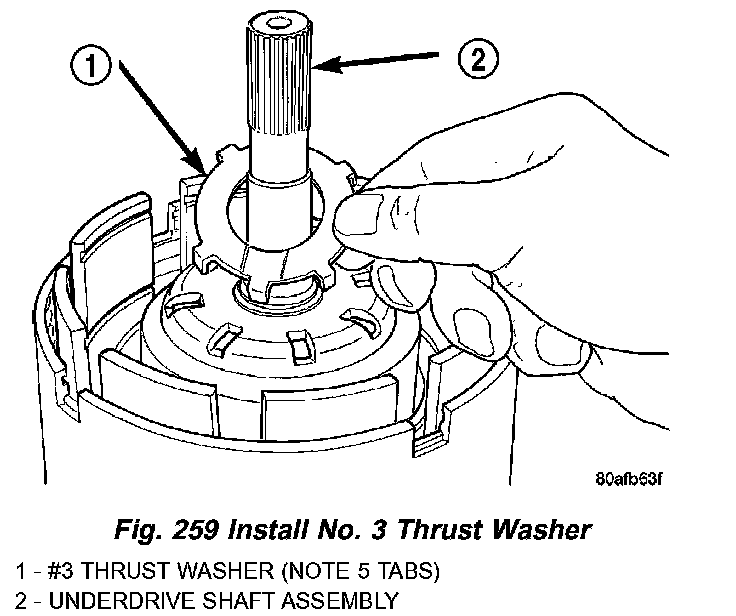 1

2

80afb63f

Fig. 259 Install No. 3 Thrust Washer

1 - #3 THRUST WASHER (NOTE 5 TABS)
2 - UNDERDRIVE SHAFT ASSEMBLY