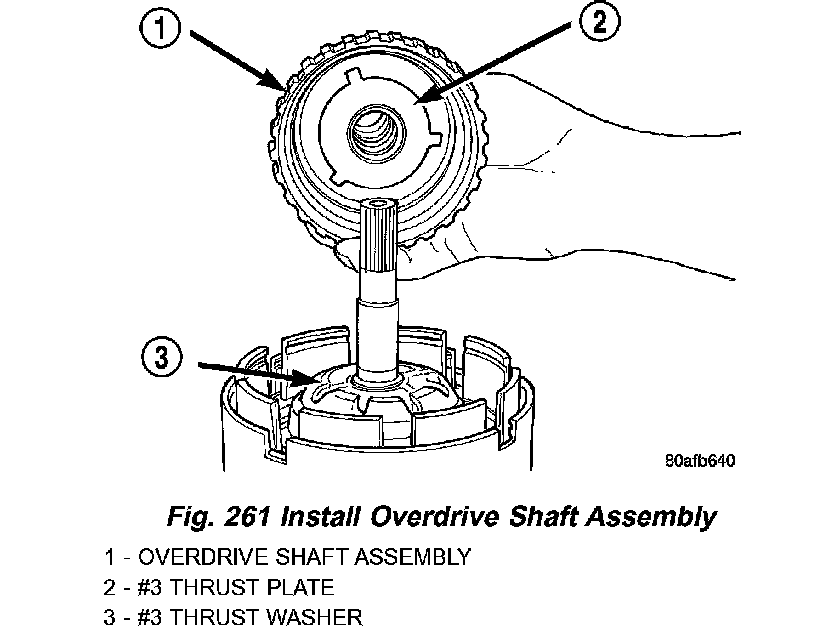 1

2

3

80afb640

Fig. 261 Install Overdrive Shaft Assembly

1 - OVERDRIVE SHAFT ASSEMBLY
2 - #3 THRUST PLATE
3 - #3 THRUST WASHER