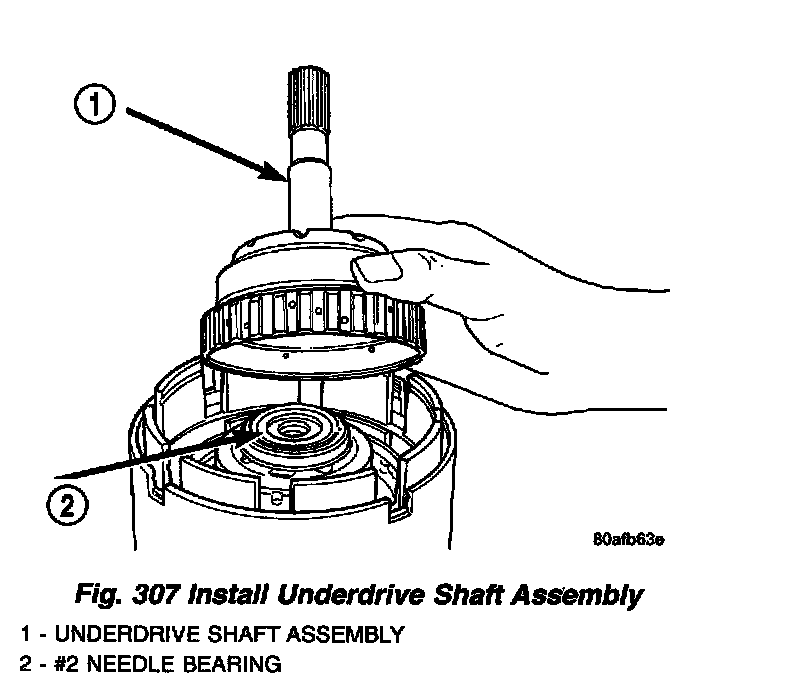 1

2

80afb63e

Fig. 307 Install Underdrive Shaft Assembly

1 - UNDERDRIVE SHAFT ASSEMBLY

2 - #2 NEEDLE BEARING