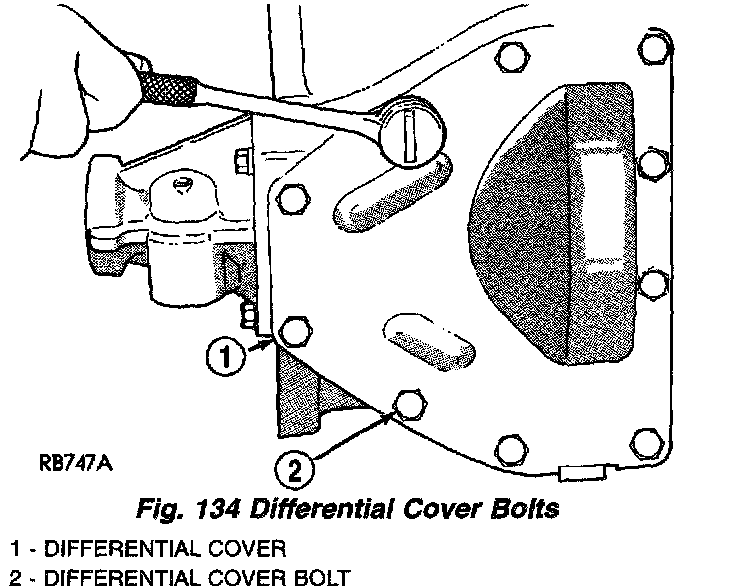 1

2

RB747A

Fig. 134 Differential Cover Bolts

1 - DIFFERENTIAL COVER
2 - DIFFERENTIAL COVER BOLT