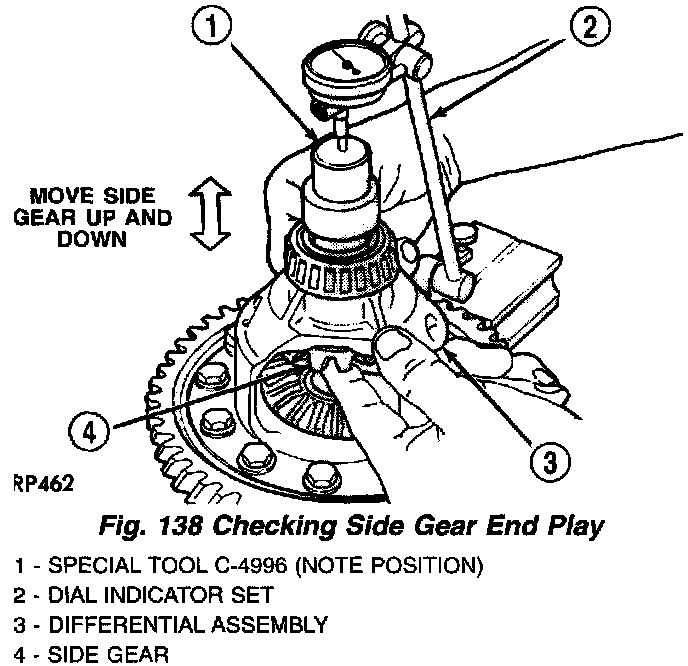 1

2

MOVE SIDE GEAR UP AND DOWN

4

3

RP462

Fig. 138 Checking Side Gear End Play

1 - SPECIAL TOOL C-4996 (NOTE POSITION)
2 - DIAL INDICATOR SET
3 - DIFFERENTIAL ASSEMBLY
4 - SIDE GEAR