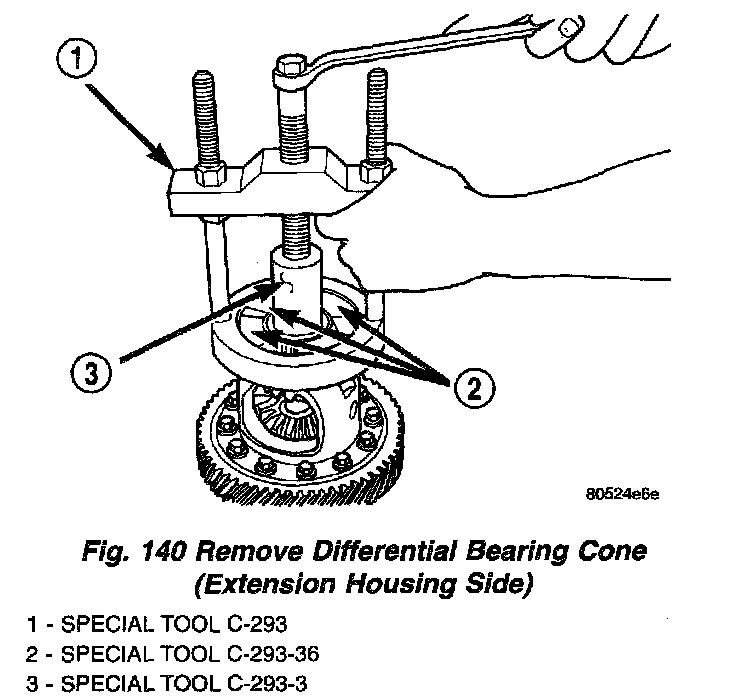 1

3

2

80524e6e

Fig. 140 Remove Differential Bearing Cone (Extension Housing Side)

1 - SPECIAL TOOL C-293
2 - SPECIAL TOOL C-293-36
3 - SPECIAL TOOL C-293-3