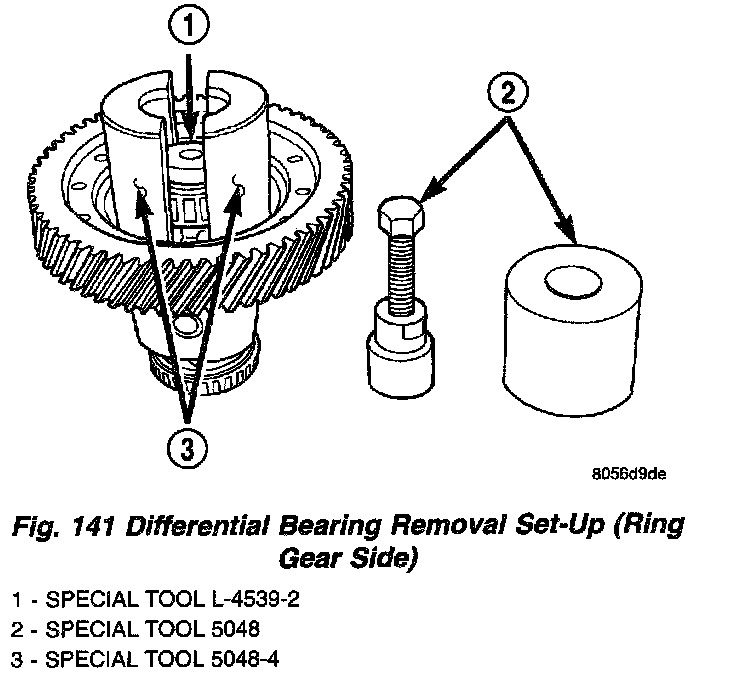 1

2

3

8056d9de

Fig. 141 Differential Bearing Removal Set-Up (Ring Gear Side)

1 - SPECIAL TOOL L-4539-2
2 - SPECIAL TOOL 5048
3 - SPECIAL TOOL 5048-4