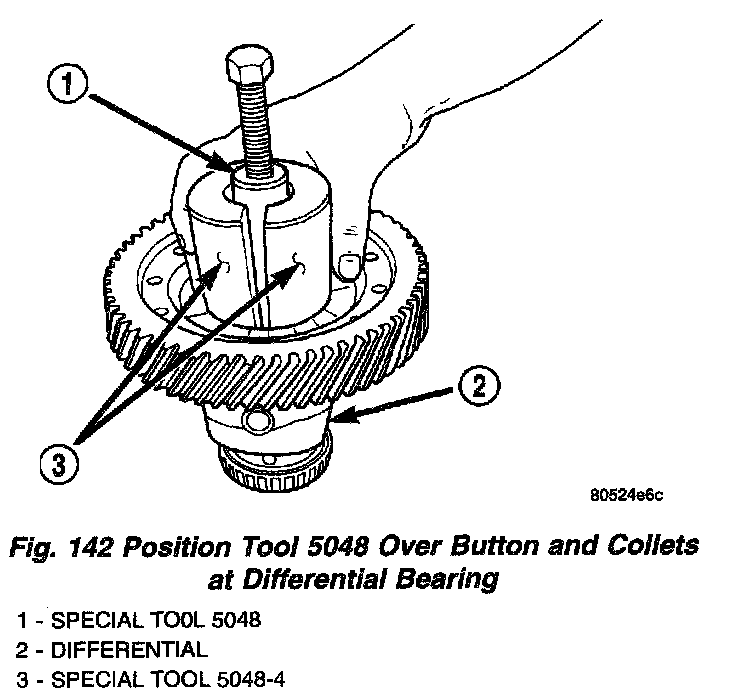 1

2

3

80524e6c

Fig. 142 Position Tool 5048 Over Button and Collets at Differential Bearing

1 - SPECIAL TOOL 5048
2 - DIFFERENTIAL
3 - SPECIAL TOOL 5048-4