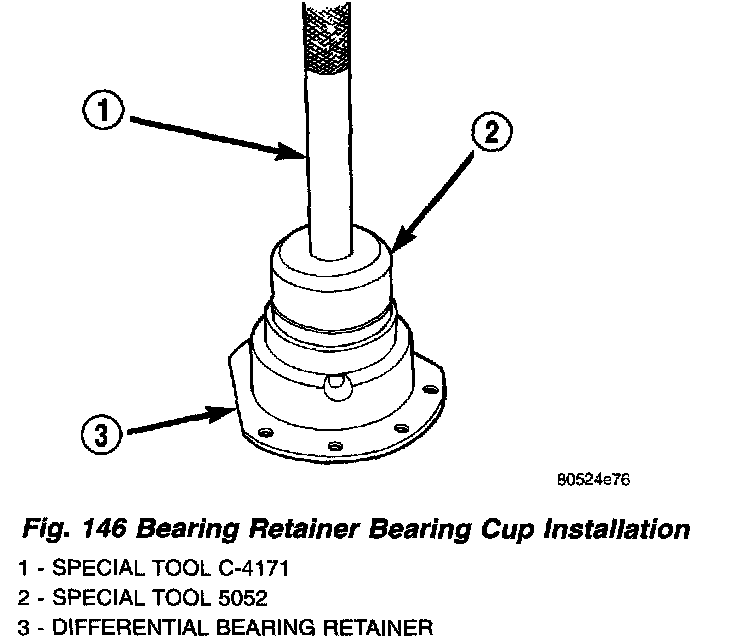 1

2

3

80524e76

Fig. 146 Bearing Retainer Bearing Cup Installation

1 - SPECIAL TOOL C-4171
2 - SPECIAL TOOL 5052
3 - DIFFERENTIAL BEARING RETAINER