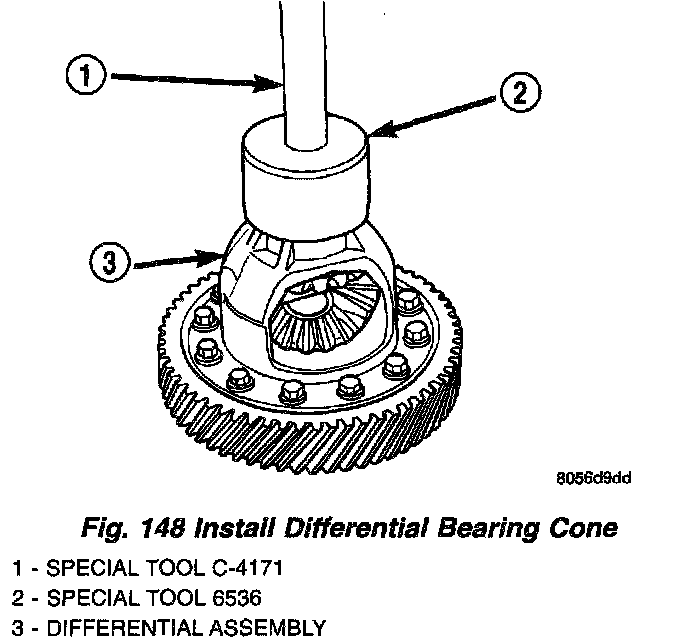 1

2

3

8056d9dd

Fig. 148 Install Differential Bearing Cone

1 - SPECIAL TOOL C-4171
2 - SPECIAL TOOL 6536
3 - DIFFERENTIAL ASSEMBLY