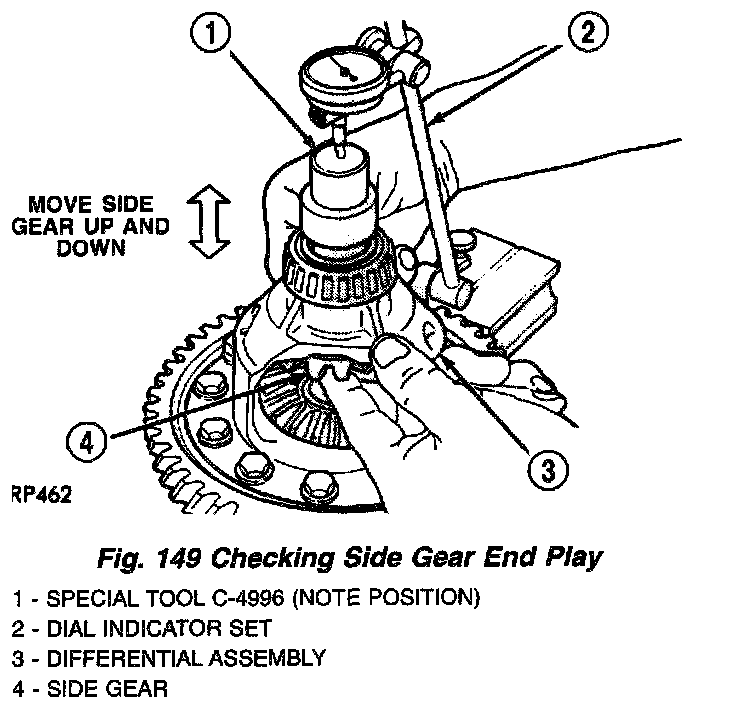 1

2

MOVE SIDE GEAR UP AND DOWN

4

3

RP462

Fig. 149 Checking Side Gear End Play

1 - SPECIAL TOOL C-4996 (NOTE POSITION)
2 - DIAL INDICATOR SET
3 - DIFFERENTIAL ASSEMBLY
4 - SIDE GEAR