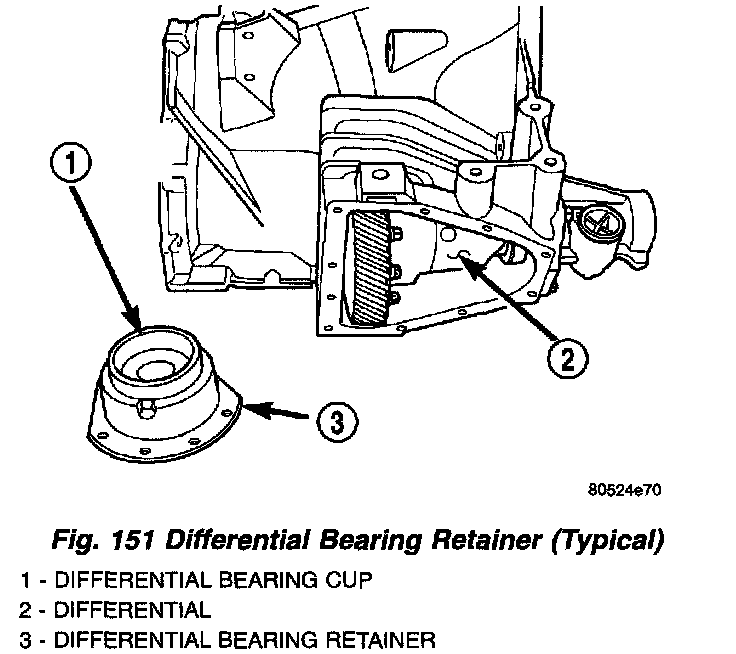 1

2

3

80524e70

Fig. 151 Differential Bearing Retainer (Typical)

1 - DIFFERENTIAL BEARING CUP
2 - DIFFERENTIAL
3 - DIFFERENTIAL BEARING RETAINER