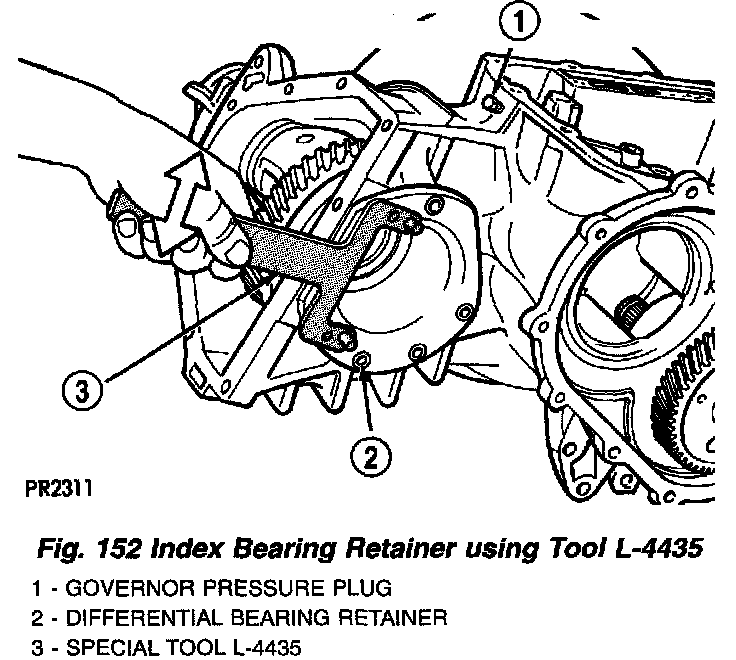 1

3

2

PR2311

Fig. 152 Index Bearing Retainer using Tool L-4435

1 - GOVERNOR PRESSURE PLUG
2 - DIFFERENTIAL BEARING RETAINER
3 - SPECIAL TOOL L-4435