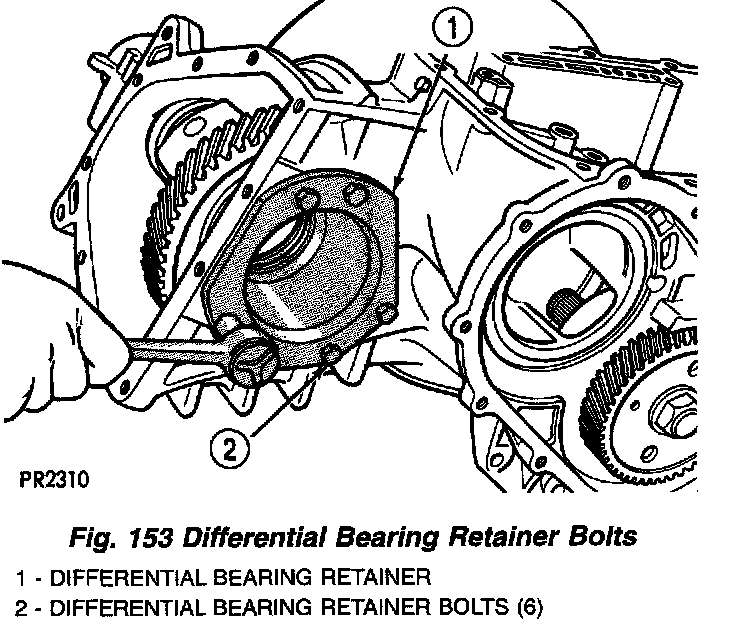 1

2

PR2310

Fig. 153 Differential Bearing Retainer Bolts

1 - DIFFERENTIAL BEARING RETAINER
2 - DIFFERENTIAL BEARING RETAINER BOLTS (6)