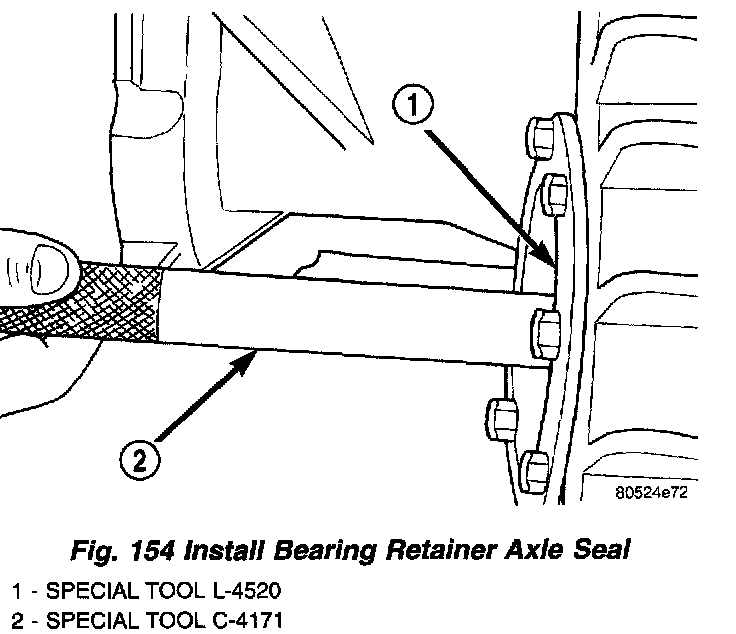 1

2

80524e72

Fig. 154 Install Bearing Retainer Axle Seal

1 - SPECIAL TOOL L-4520
2 - SPECIAL TOOL C-4171