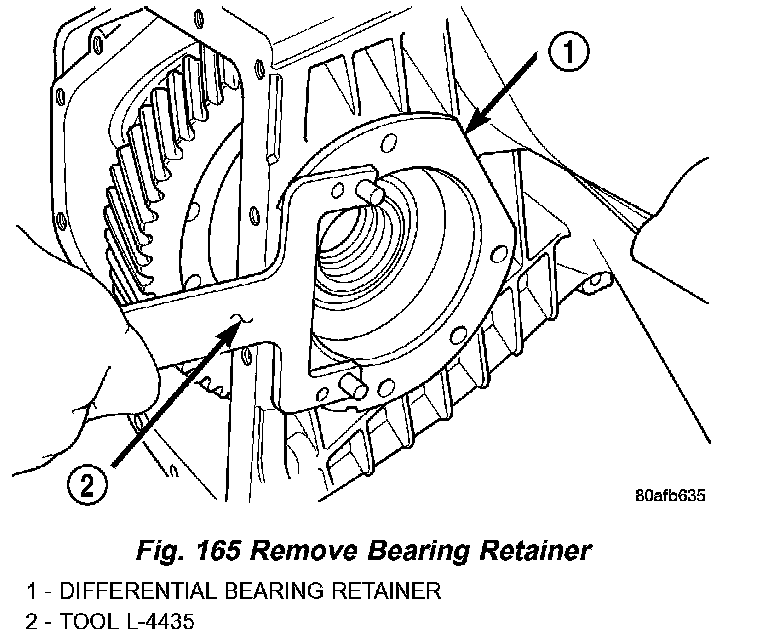 1

2

80afb635

Fig. 165 Remove Bearing Retainer

1 - DIFFERENTIAL BEARING RETAINER
2 - TOOL L-4435