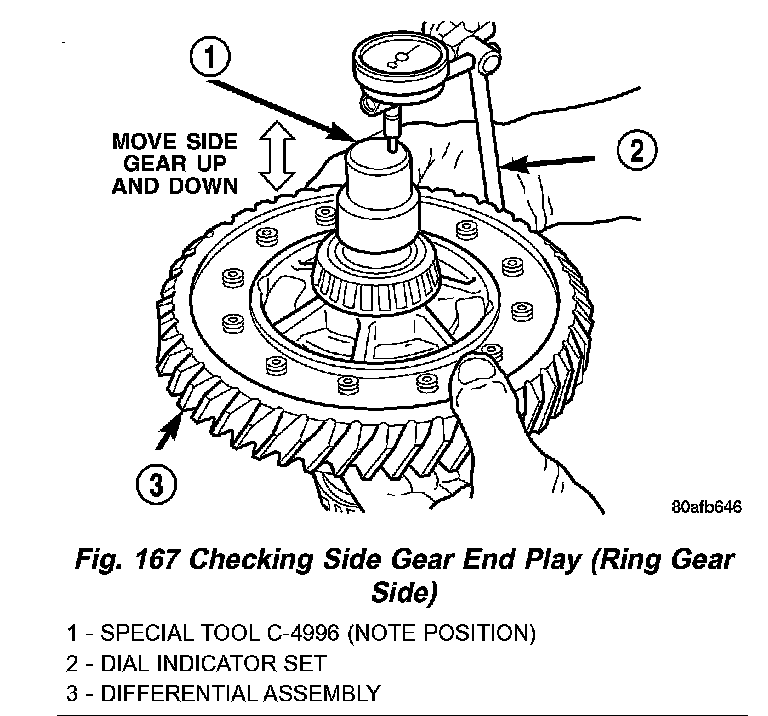 1

MOVE SIDE GEAR UP AND DOWN

2

3

80afb646

Fig. 167 Checking Side Gear End Play (Ring Gear Side)

1 - SPECIAL TOOL C-4996 (NOTE POSITION)
2 - DIAL INDICATOR SET
3 - DIFFERENTIAL ASSEMBLY