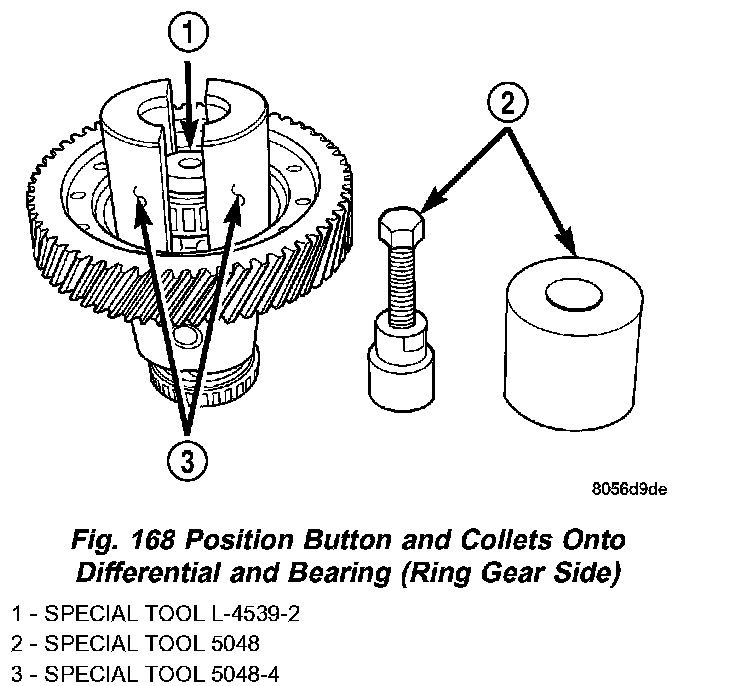 1

2

3

8056d9de

Fig. 168 Position Button and Collets Onto Differential and Bearing (Ring Gear Side)

1 - SPECIAL TOOL L-4539-2
2 - SPECIAL TOOL 5048
3 - SPECIAL TOOL 5048-4