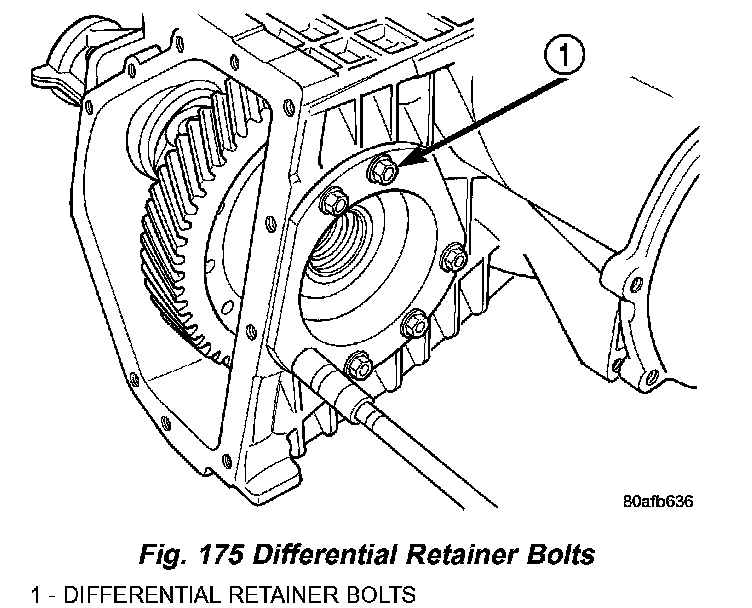 1

80afb636

Fig. 175 Differential Retainer Bolts

1 - DIFFERENTIAL RETAINER BOLTS