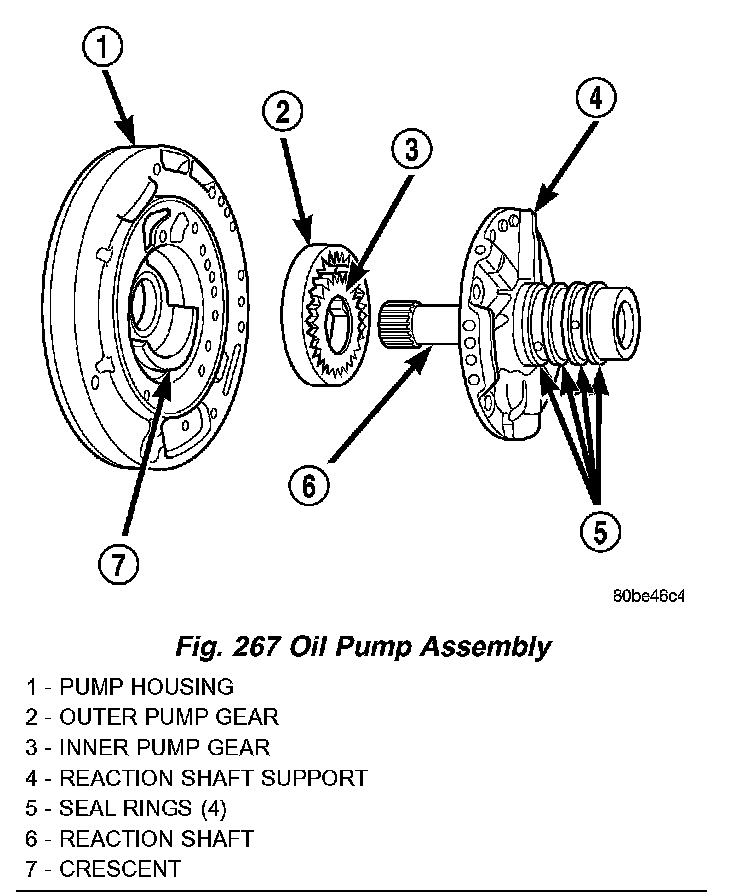 1

2

3

4

6

5

7

80be46c4

Fig. 267 Oil Pump Assembly

1 - PUMP HOUSING
2 - OUTER PUMP GEAR
3 - INNER PUMP GEAR
4 - REACTION SHAFT SUPPORT
5 - SEAL RINGS (4)
6 - REACTION SHAFT
7 - CRESCENT