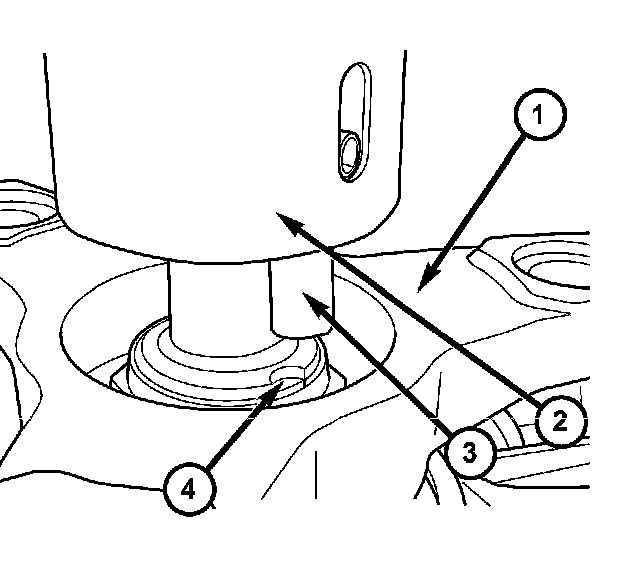 1
2
3
4