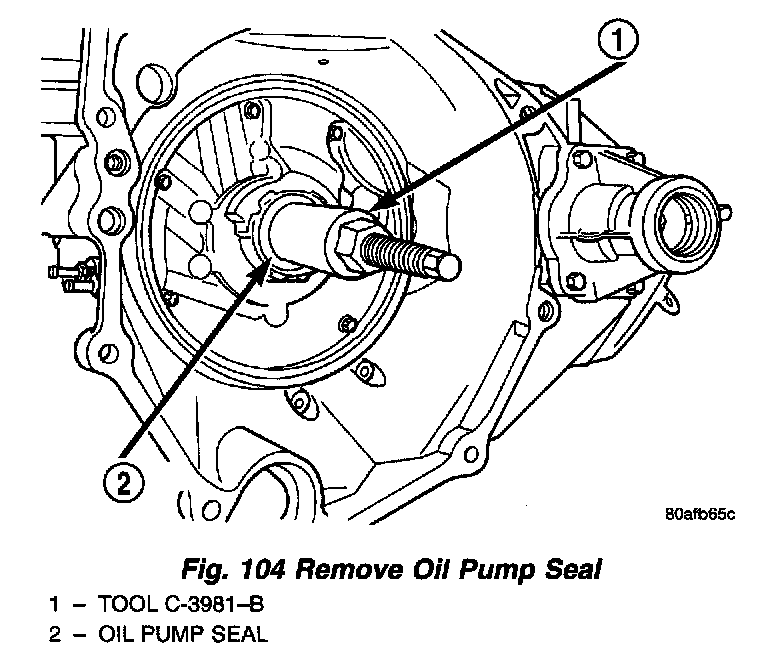 1

2

80afb65c

Fig. 104 Remove Oil Pump Seal

1 – TOOL C-3981–B
2 – OIL PUMP SEAL