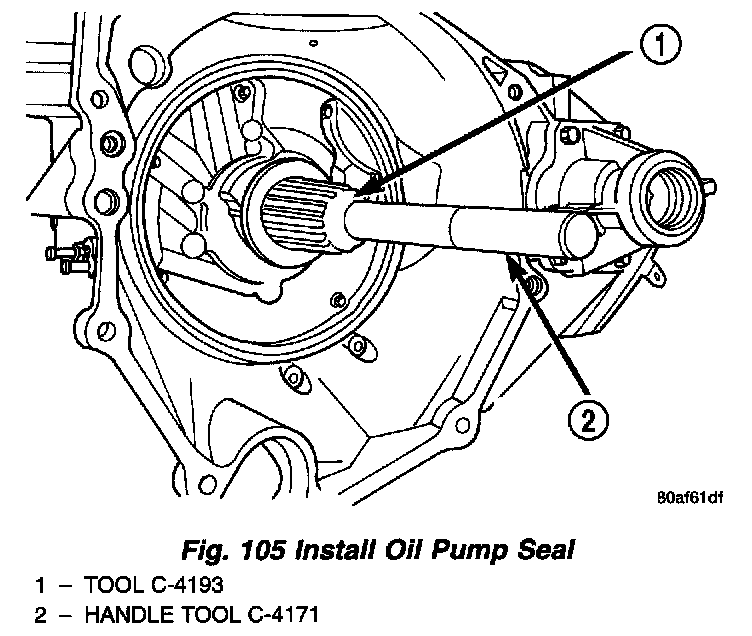 1

2

80af61df

Fig. 105 Install Oil Pump Seal

1 – TOOL C-4193
2 – HANDLE TOOL C-4171