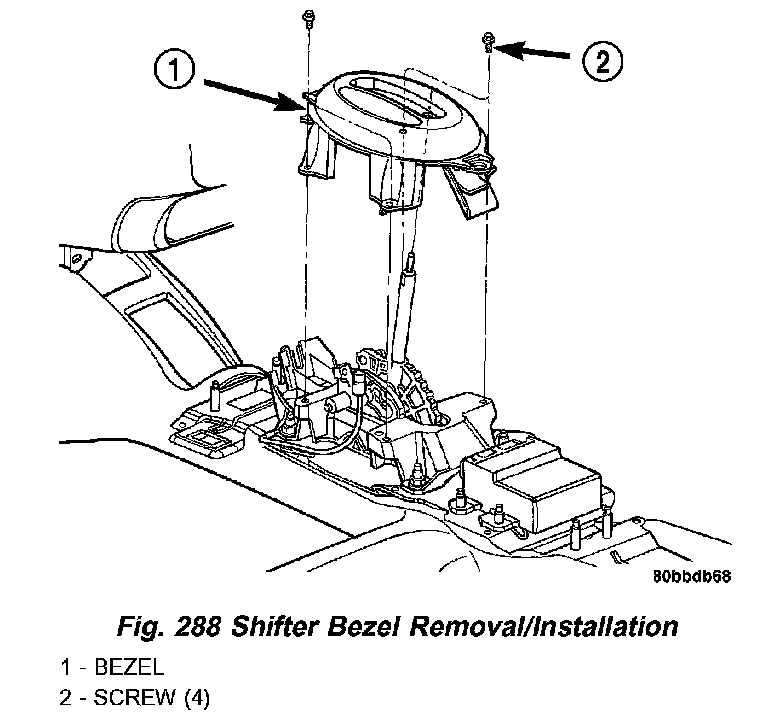 1
2
80bbdb68

Fig. 288 Shifter Bezel Removal/Installation

1 - BEZEL
2 - SCREW (4)