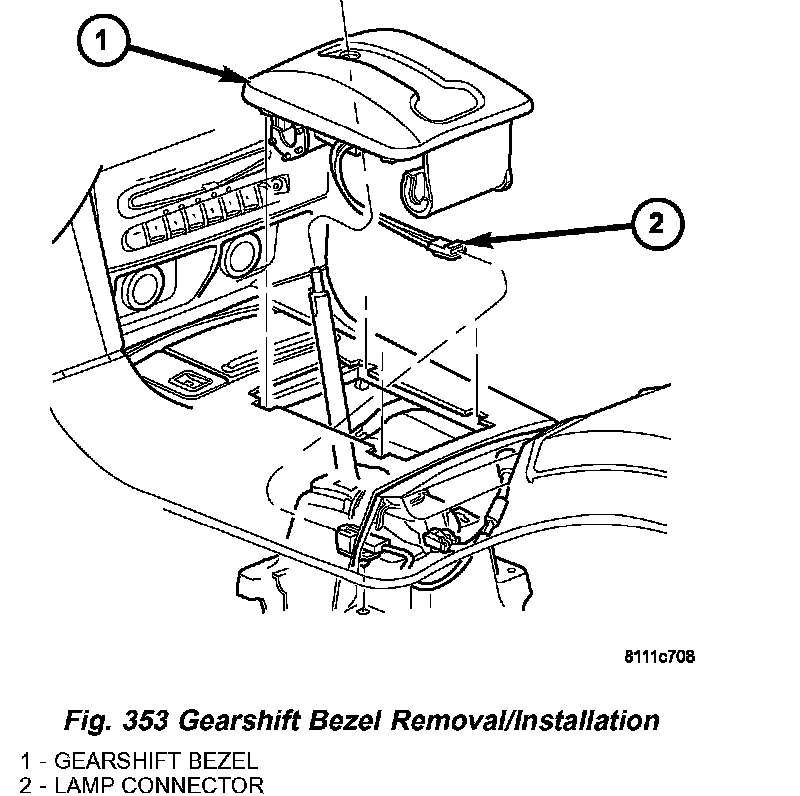 1

2

8111c708

Fig. 353 Gearshift Bezel Removal/Installation

1 - GEARSHIFT BEZEL
2 - LAMP CONNECTOR