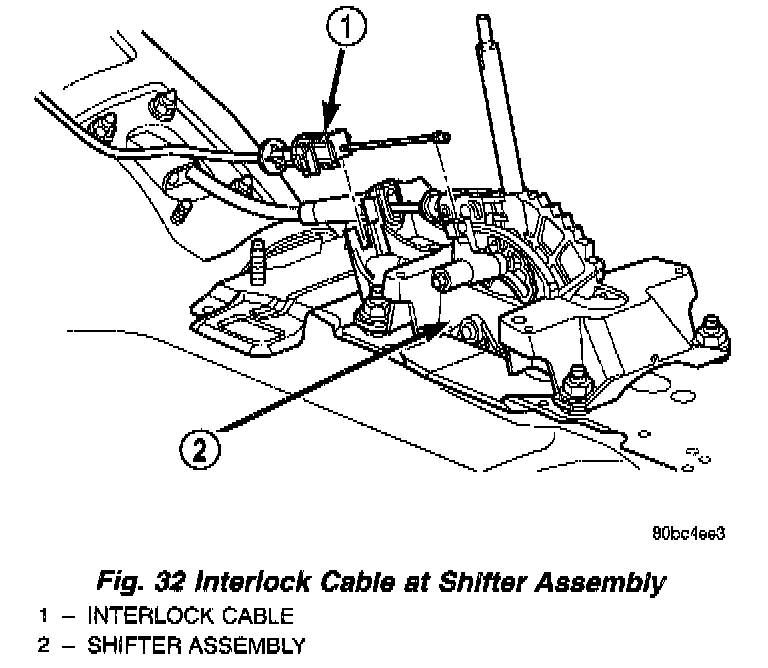 1

2

80bc4ee3

Fig. 32 Interlock Cable at Shifter Assembly
1 – INTERLOCK CABLE
2 – SHIFTER ASSEMBLY