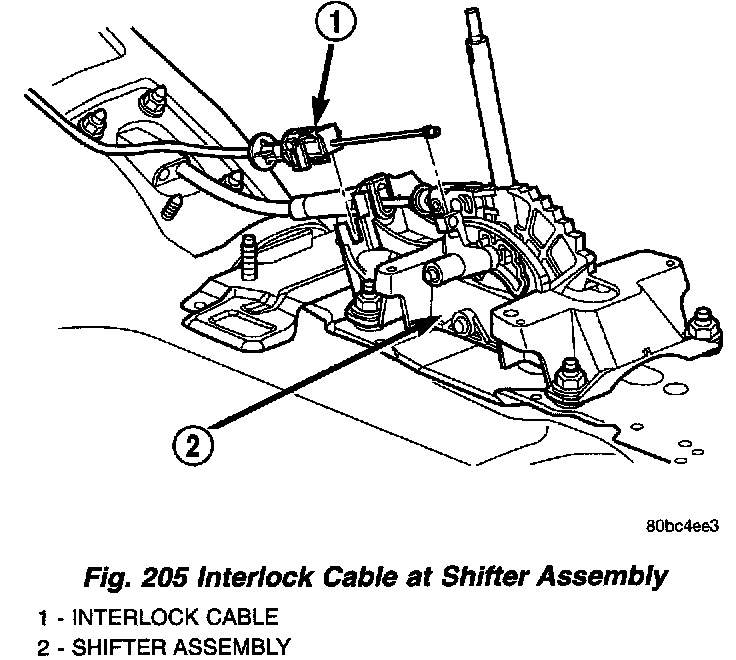 1

2

80bc4ee3

Fig. 205 Interlock Cable at Shifter Assembly

1 - INTERLOCK CABLE
2 - SHIFTER ASSEMBLY