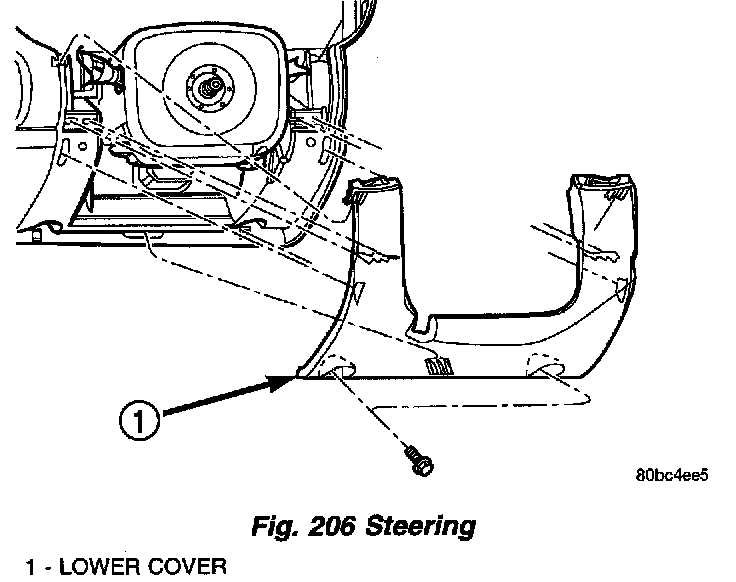 1

80bc4ee5

Fig. 206 Steering

1 - LOWER COVER