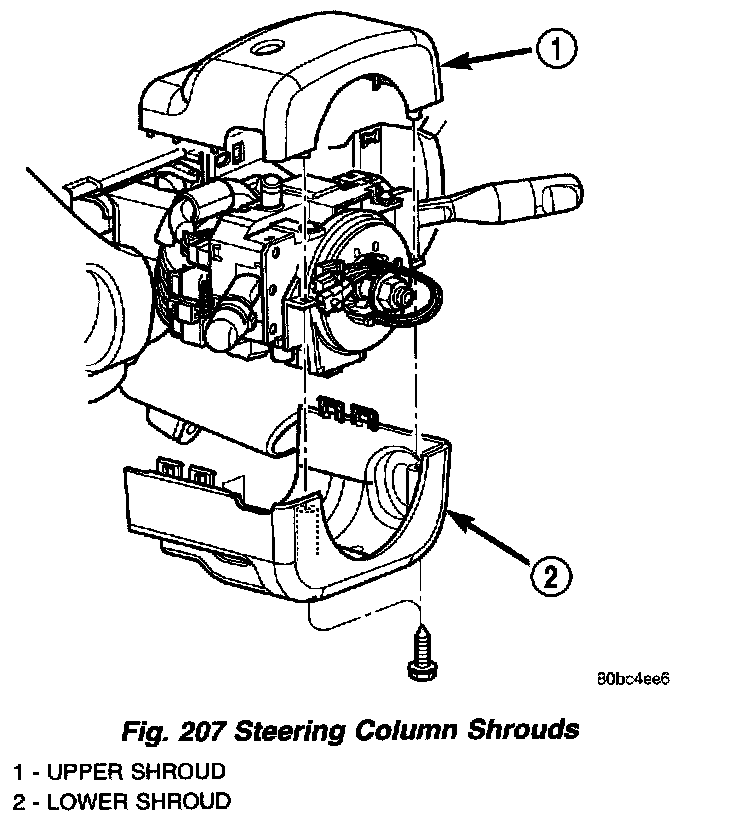 1

2

80bc4ee6

Fig. 207 Steering Column Shrouds

1 - UPPER SHROUD
2 - LOWER SHROUD